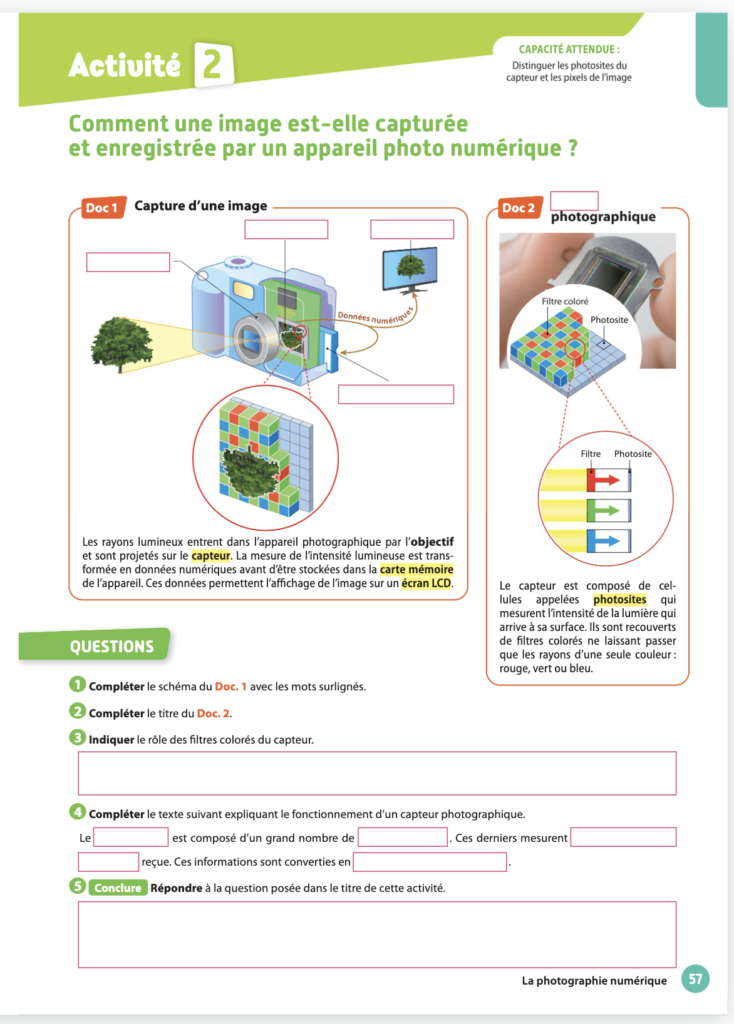 Activité 2

CAPACITÉ ATTENDUE :
Distinguer les photosites du capteur et les pixels de l'image

Comment une image est-elle capturée et enregistrée par un appareil photo numérique ?

Doc 1 Capture d'une image

Données numériques

Les rayons lumineux entrent dans l'appareil photographique par l'objectif et sont projetés sur le capteur. La mesure de l'intensité lumineuse est transformée en données numériques avant d'être stockées dans la carte mémoire de l'appareil. Ces données permettent l'affichage de l'image sur un écran LCD.

Doc 2 photographique

Filtre coloré
Photosite

Filtre
Photosite

Le capteur est composé de cellules appelées photosites qui mesurent l'intensité de la lumière qui arrive à sa surface. Ils sont recouverts de filtres colorés ne laissant passer que les rayons d'une seule couleur : rouge, vert ou bleu.

QUESTIONS

1 Compléter le schéma du Doc. 1 avec les mots surlignés.

2 Compléter le titre du Doc. 2.

3 Indiquer le rôle des filtres colorés du capteur.

4 Compléter le texte suivant expliquant le fonctionnement d'un capteur photographique.

Le est composé d'un grand nombre de . Ces derniers mesurent reçue. Ces informations sont converties en .

5 Conclure Répondre à la question posée dans le titre de cette activité.

La photographie numérique 57